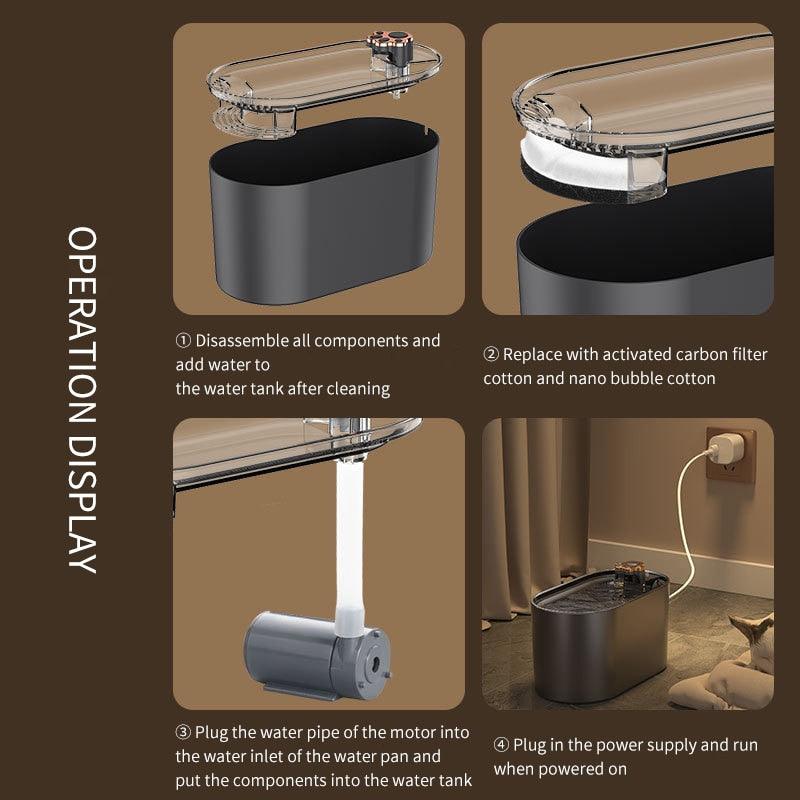 OPERATION DISPLAY

① Disassemble all components and add water to
the water tank after cleaning

② Replace with activated carbon filter cotton and nano bubble cotton

③ Plug the water pipe of the motor into the water inlet of the water pan and put the components into the water tank

④ Plug in the power supply and run when powered on